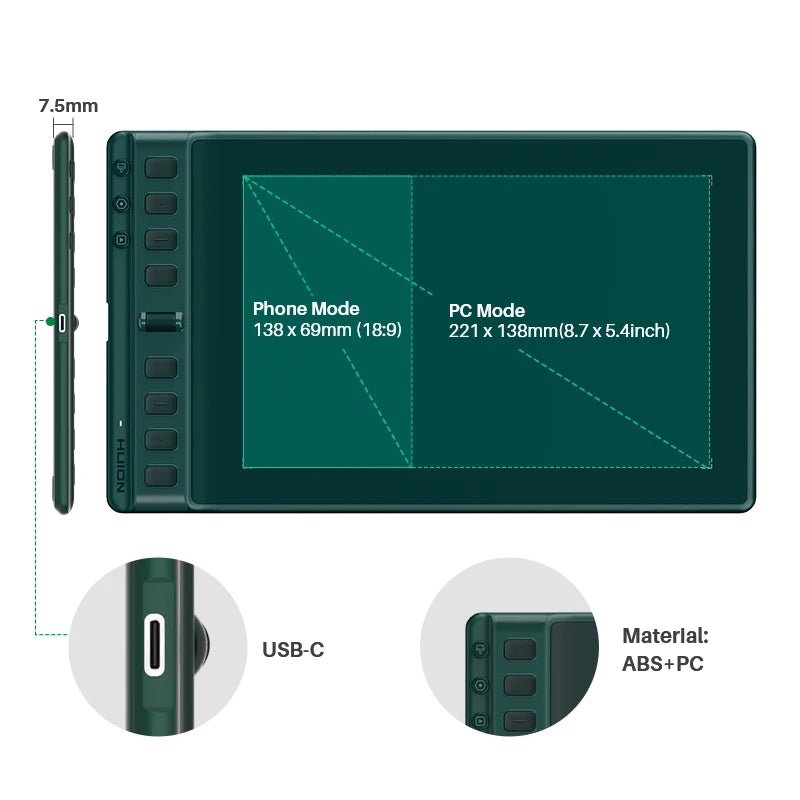 7.5mm

HUION

Phone Mode
138 x 69mm (18:9)

PC Mode
221 x 138mm(8.7 x 5.4inch)

USB-C

Material:
ABS+PC