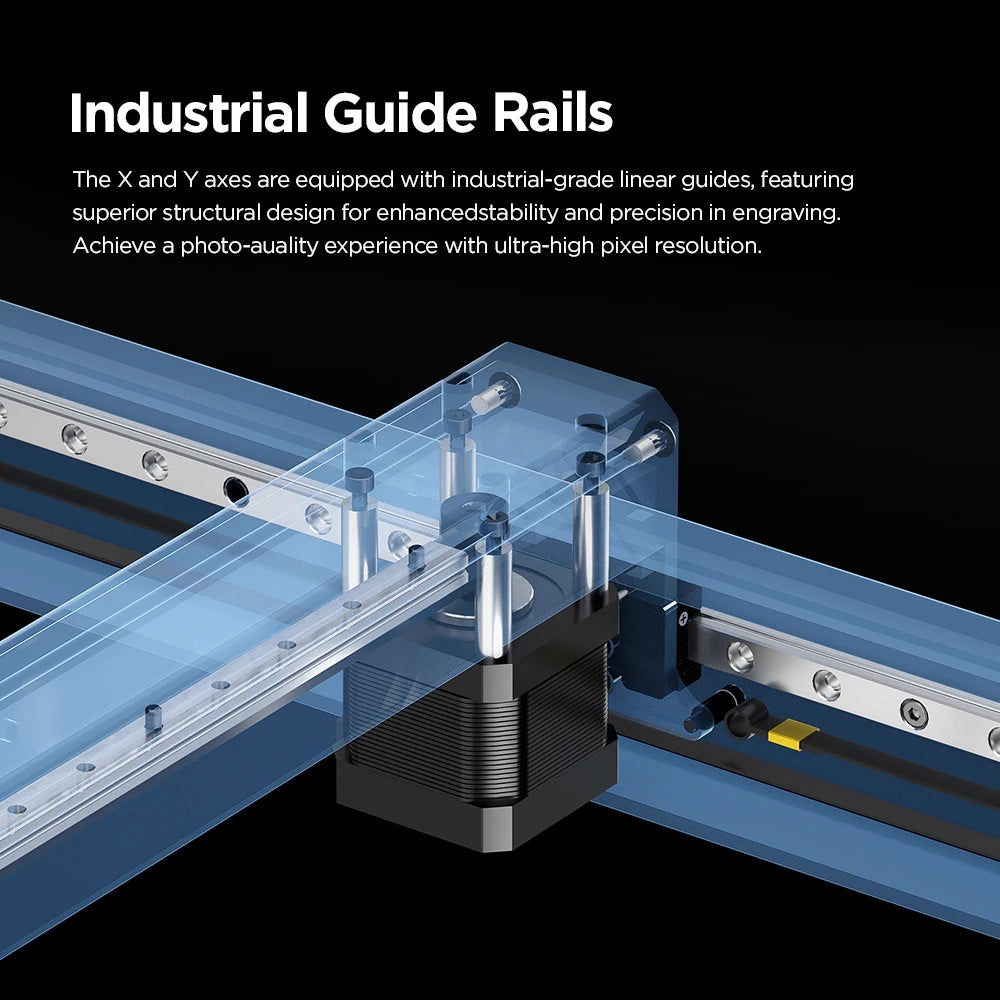 Industrial Guide Rails

The X and Y axes are equipped with industrial-grade linear guides, featuring superior structural design for enhancedstability and precision in engraving. Achieve a photo-auality experience with ultra-high pixel resolution.