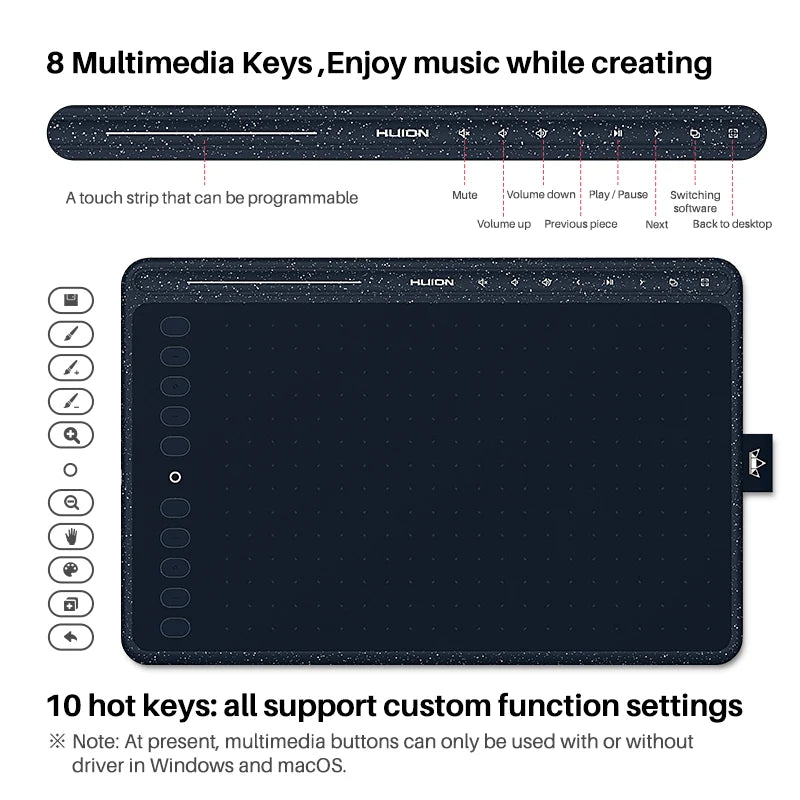 8 Multimedia Keys ,Enjoy music while creating

HUION

A touch strip that can be programmable

Mute

Volume up

Volume down

Previous piece

Play / Pause

Next

Switching software

Back to desktop

HUION

10 hot keys: all support custom function settings

※ Note: At present, multimedia buttons can only be used with or without driver in Windows and macOS.