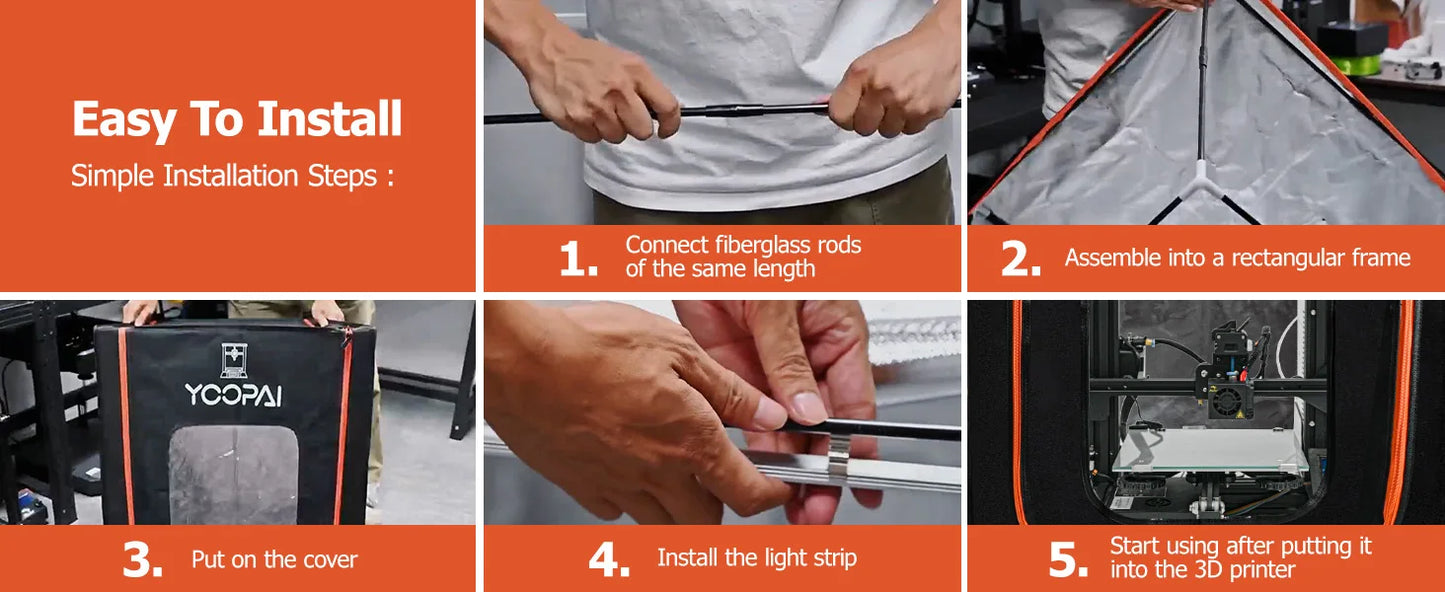 Easy To Install
Simple Installation Steps :

1. Connect fiberglass rods of the same length

2. Assemble into a rectangular frame

YOOPAI

3. Put on the cover

4. Install the light strip

5. Start using after putting it into the 3D printer